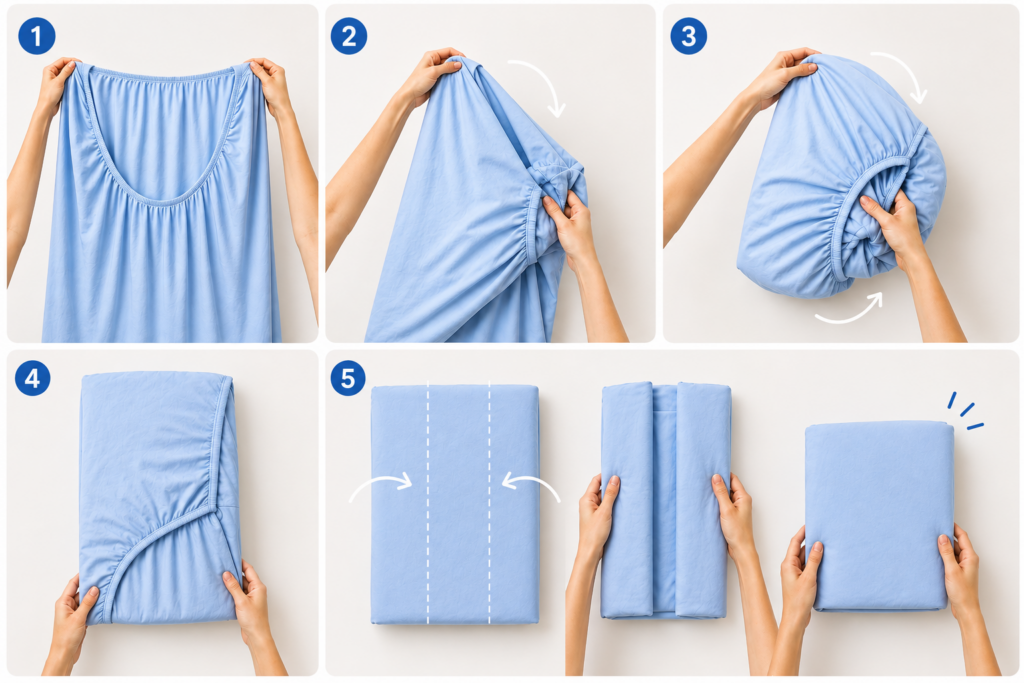 1
2
3
4
5